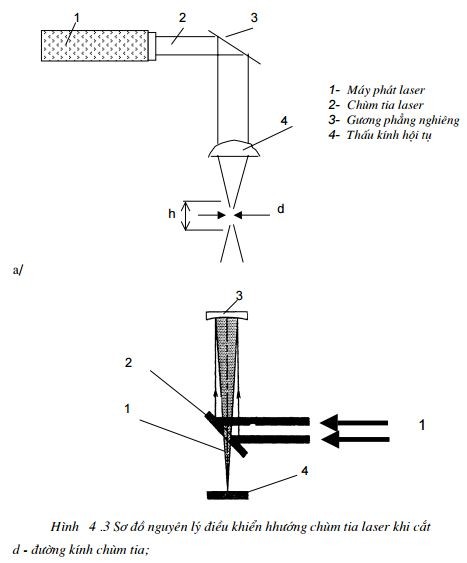 1
2
3

1- Máy phát laser
2- Chùm tia laser
3- Gương phẳng nghiêng
4- Thấu kính hội tụ

4

h
d

a/

3

2

1

1

4

Hình 4 .3 Sơ đồ nguyên lý điều khiển hhướng chùm tia laser khi cắt
d - đường kính chùm tia;